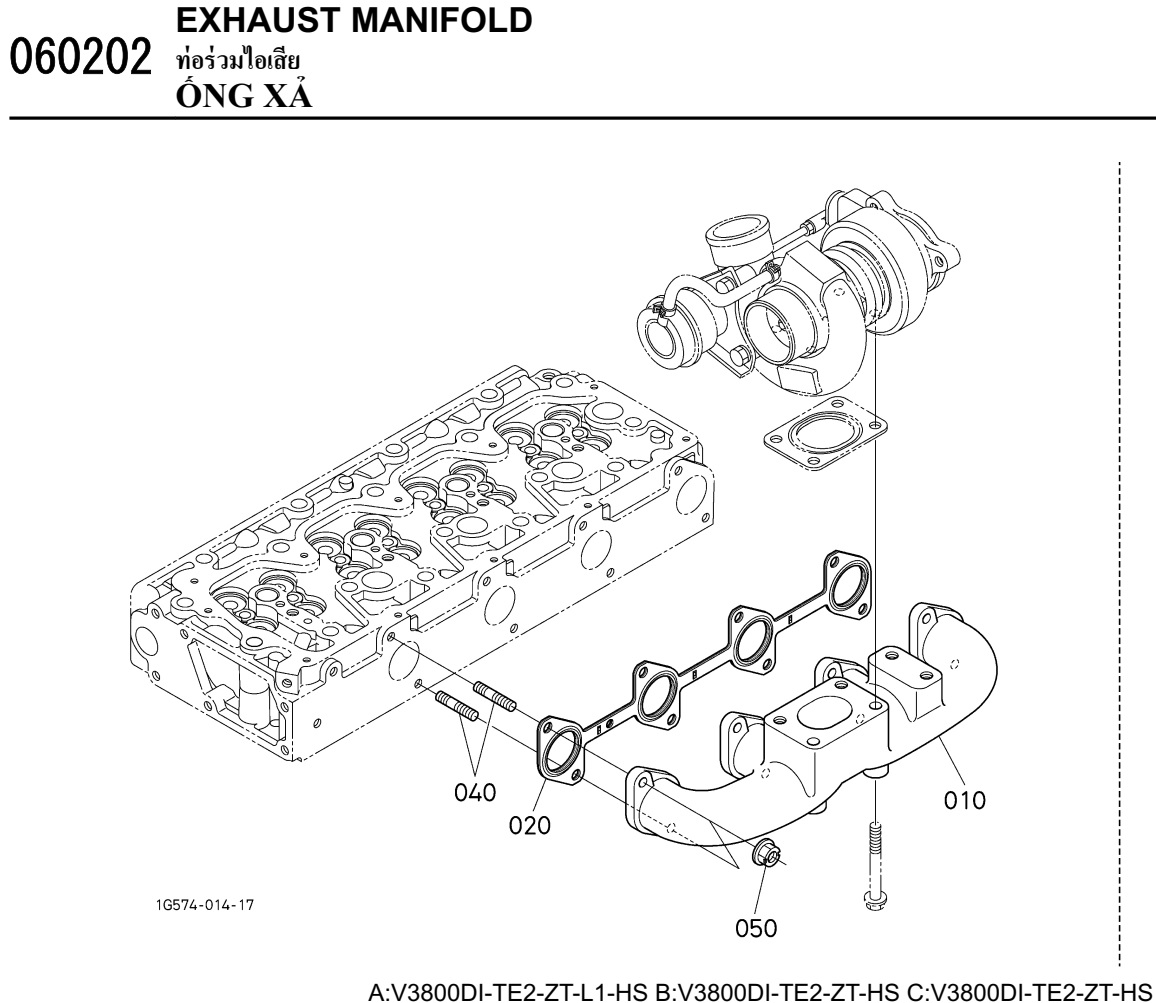 060202 EXHAUST MANIFOLD
ท่อร่วมไอเสีย
ỐNG XẢ

040
020
010
050
1G574-014-17

A:V3800DI-TE2-ZT-L1-HS B:V3800DI-TE2-ZT-HS C:V3800DI-TE2-ZT-HS